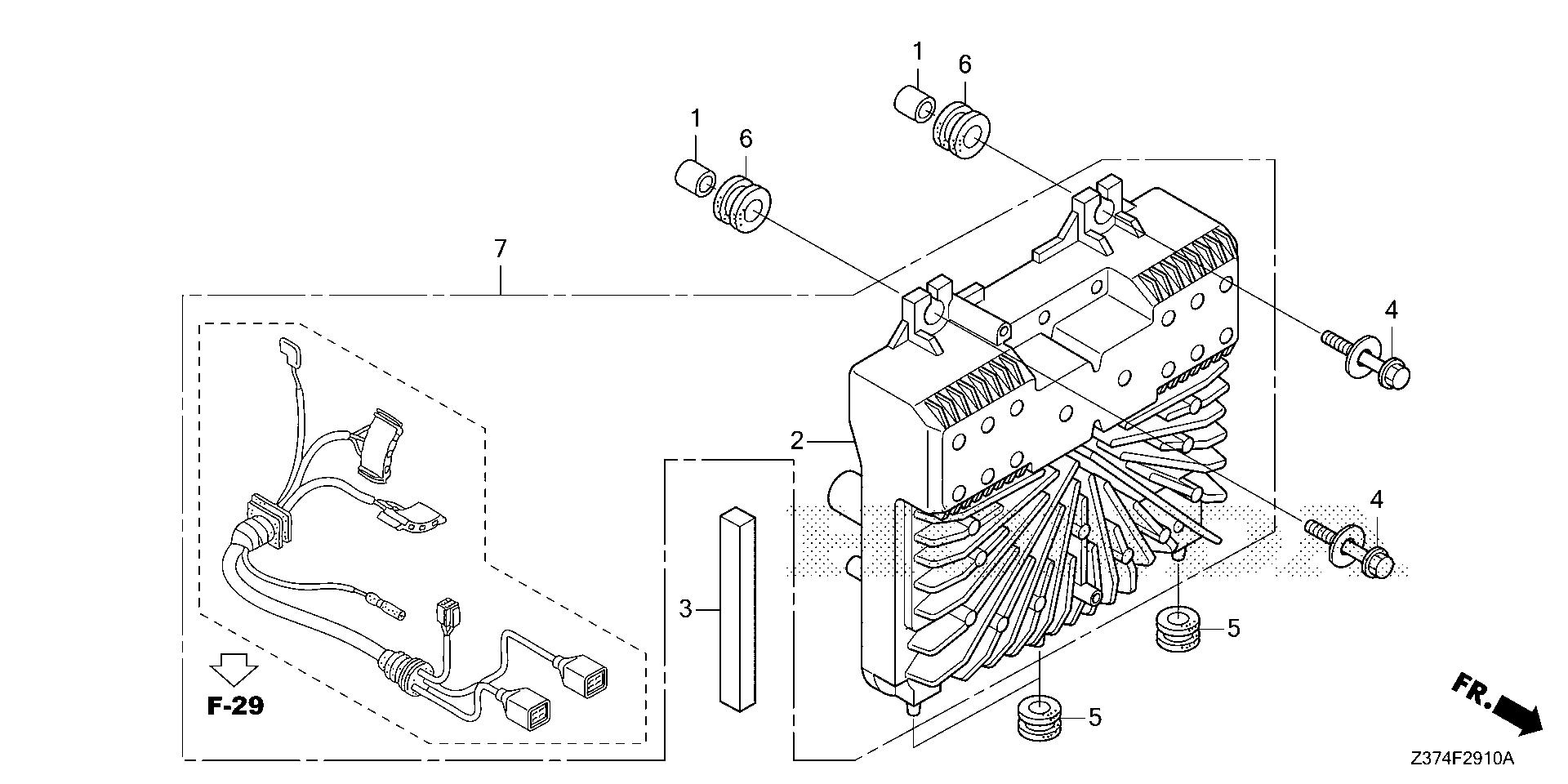 1
6
1
6
7
4
2
4
3
5
5
F-29
FR.
Z374F2910A